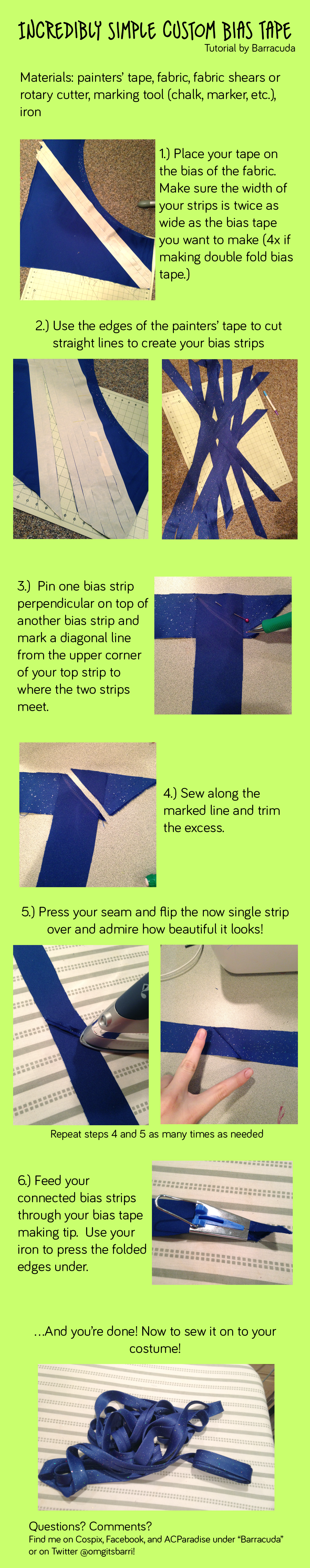 INCREDIBLY SIMPLE CUSTOM BIAS TAPE
Tutorial by Barracuda

Materials: painters' tape, fabric, fabric shears or rotary cutter, marking tool (chalk, marker, etc.), iron

1.) Place your tape on the bias of the fabric. Make sure the width of your strips is twice as wide as the bias tape you want to make (4x if making double fold bias tape.)

2.) Use the edges of the painters' tape to cut straight lines to create your bias strips

3.) Pin one bias strip perpendicular on top of another bias strip and mark a diagonal line from the upper corner of your top strip to where the two strips meet.

4.) Sew along the marked line and trim the excess.

5.) Press your seam and flip the now single strip over and admire how beautiful it looks!

Repeat steps 4 and 5 as many times as needed

6.) Feed your connected bias strips through your bias tape making tip. Use your iron to press the folded edges under.

...And you're done! Now to sew it on to your costume!

Questions? Comments?
Find me on Cospix, Facebook, and ACParadise under "Barracuda" or on Twitter @omgitsbarri!